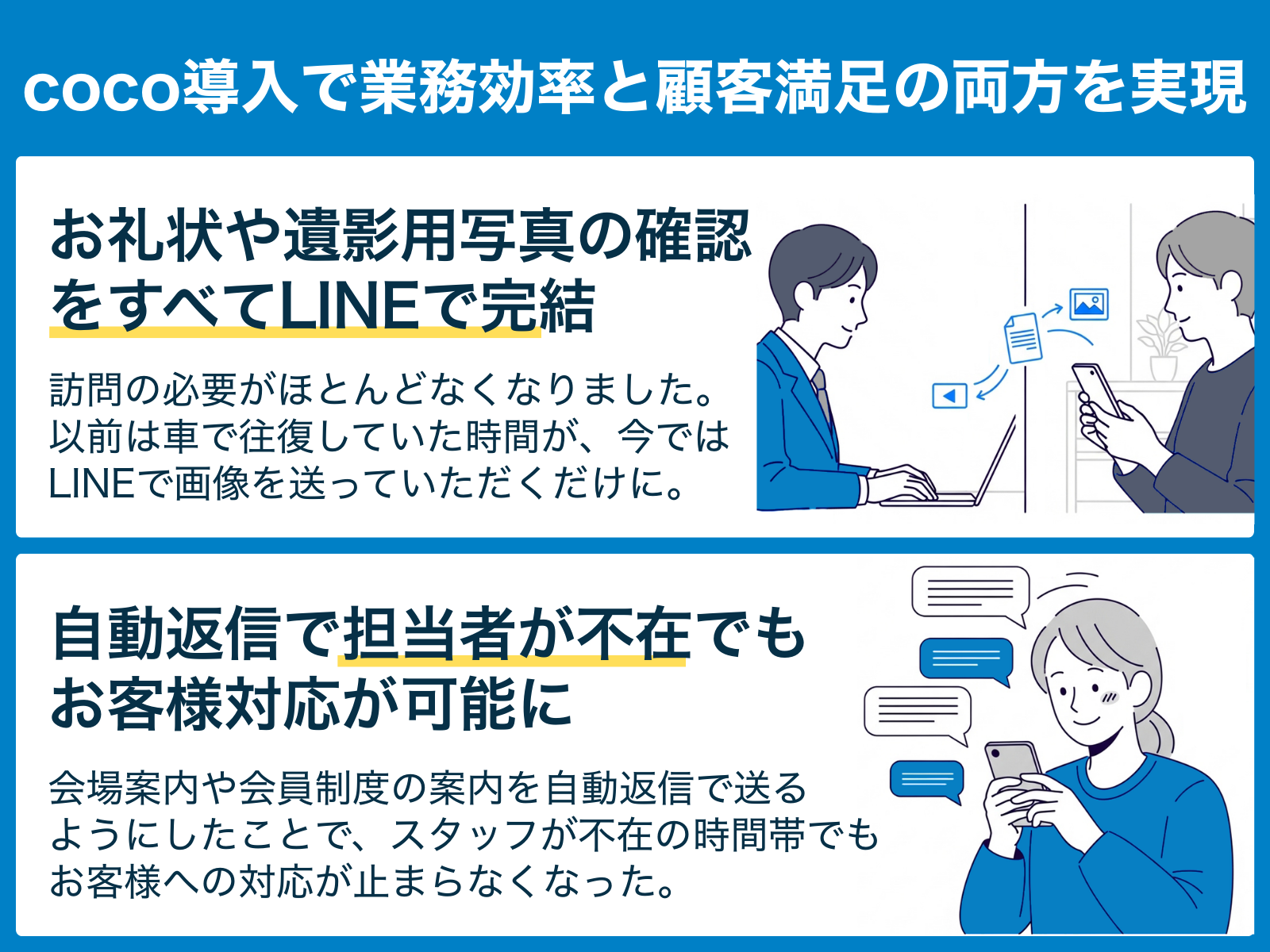 coco導入で業務効率と顧客満足の両方を実現

お礼状や遺影用写真の確認をすべてLINEで完結

訪問の必要がほとんどなくなりました。以前は車で往復していた時間が、今ではLINEで画像を送っていただくだけに。

自動返信で担当者が不在でもお客様対応が可能に

会場案内や会員制度の案内を自動返信で送るようにしたことで、スタッフが不在の時間帯でもお客様への対応が止まらなくなった。