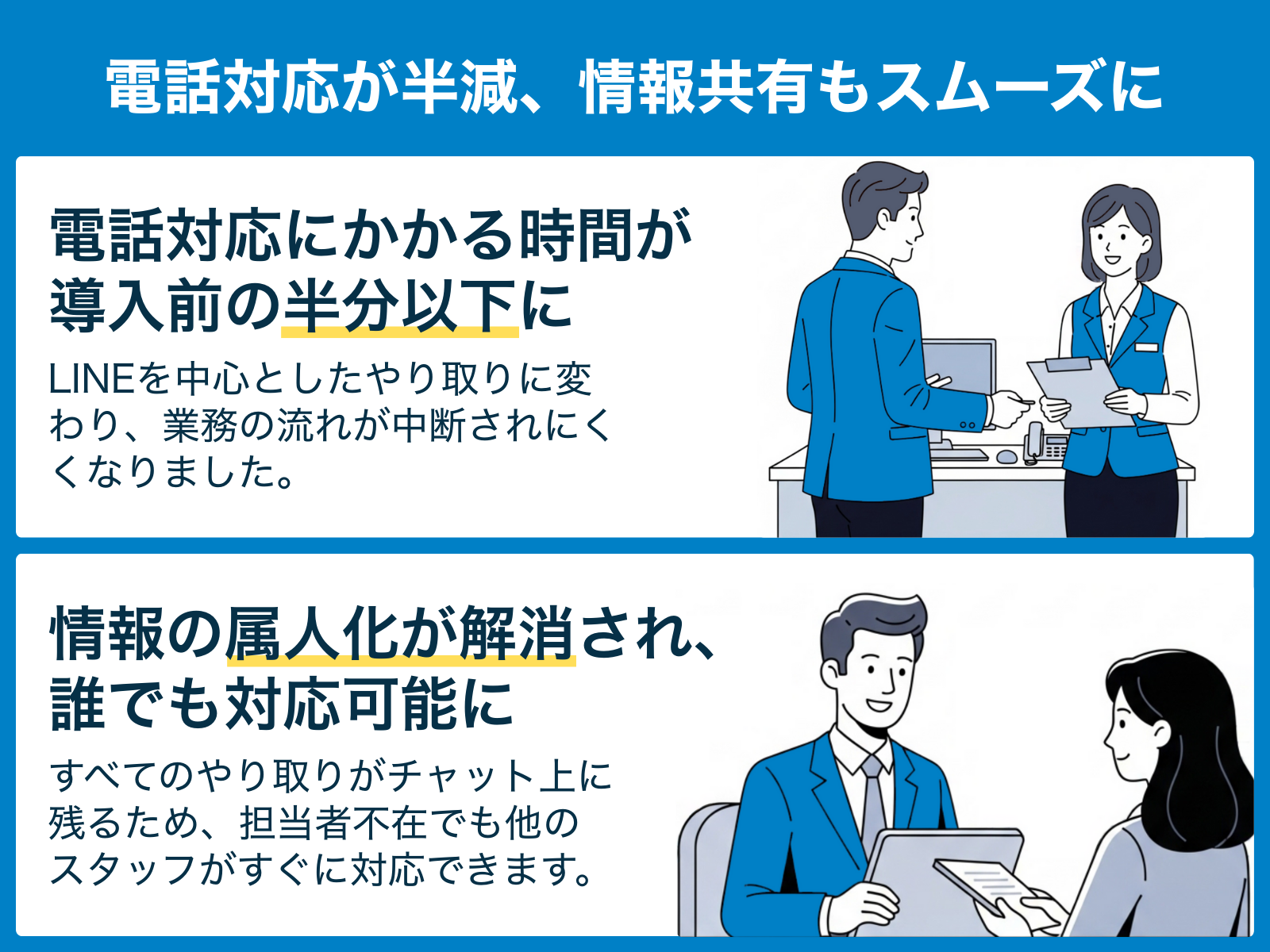 電話対応が半減、情報共有もスムーズに

電話対応にかかる時間が導入前の半分以下に

LINEを中心としたやり取りに変わり、業務の流れが中断されにくくなりました。

情報の属人化が解消され、誰でも対応可能に

すべてのやり取りがチャット上に残るため、担当者不在でも他のスタッフがすぐに対応できます。